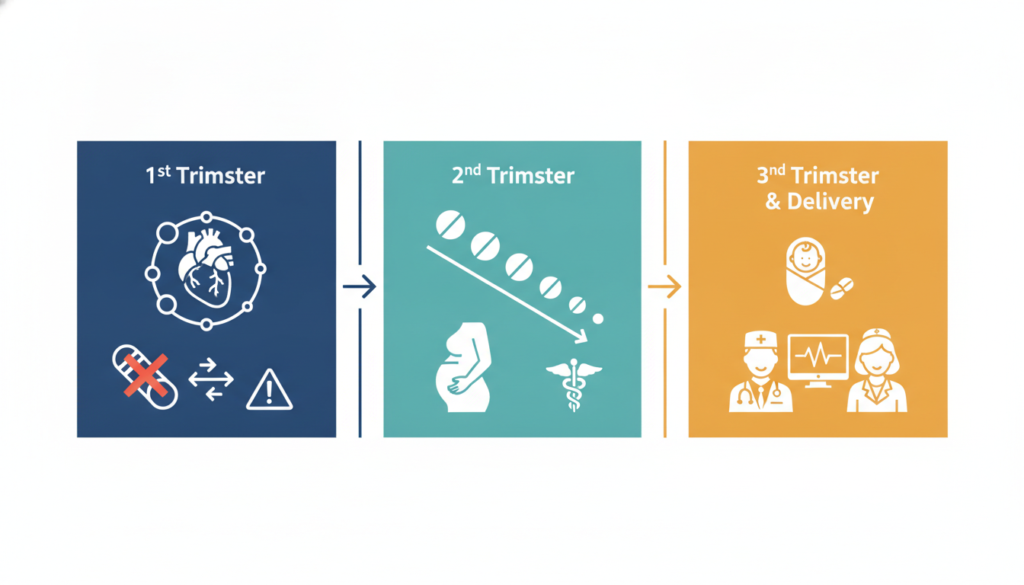 1st Trimster

2nd Trimster

3nd Trimster & Delivery